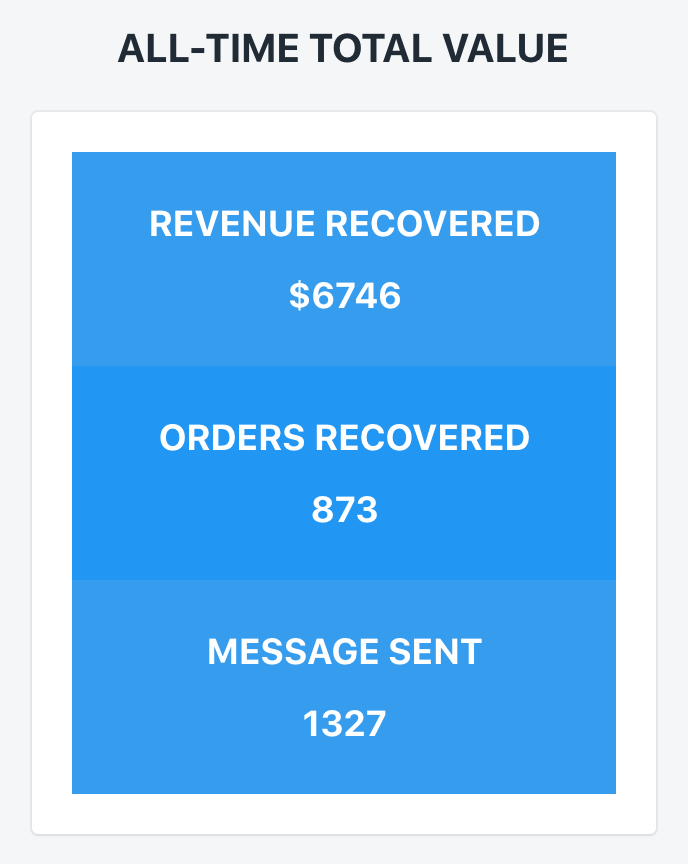 ALL-TIME TOTAL VALUE

REVENUE RECOVERED

\$6746

ORDERS RECOVERED

873

MESSAGE SENT

1327